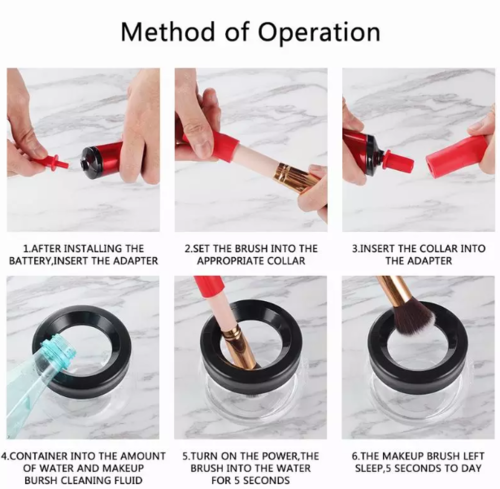 Method of Operation

1.AFTER INSTALLING THE BATTERY,INSERT THE ADAPTER

2.SET THE BRUSH INTO THE APPROPRIATE COLLAR

3.INSERT THE COLLAR INTO THE ADAPTER

4.CONTAINER INTO THE AMOUNT OF WATER AND MAKEUP BURSH CLEANING FLUID

5.TURN ON THE POWER,THE BRUSH INTO THE WATER FOR 5 SECONDS

6.THE MAKEUP BRUSH LEFT SLEEP,5 SECONDS TO DAY